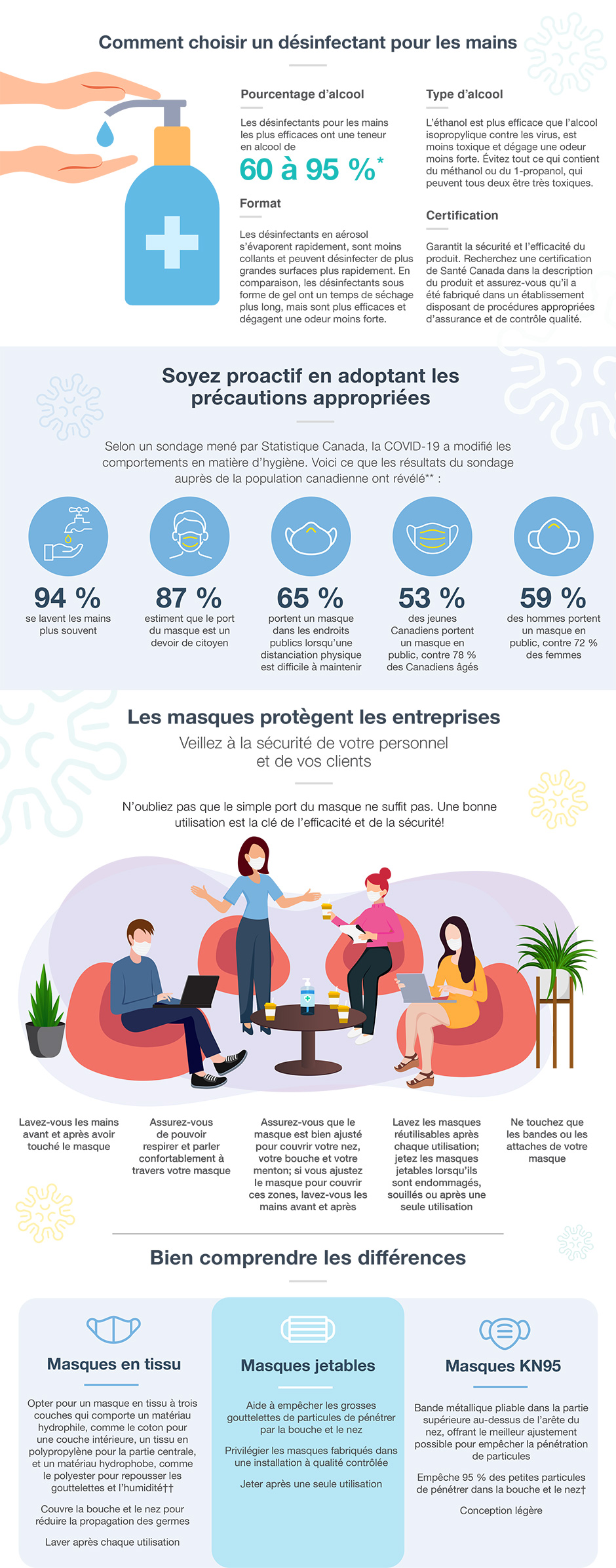 Comment choisir un désinfectant pour les mains

Pourcentage d'alcool

Les désinfectants pour les mains les plus efficaces ont une teneur en alcool de

60 à 95 %*

Format

Les désinfectants en aérosol s'évaporent rapidement, sont moins collants et peuvent désinfecter de plus grandes surfaces plus rapidement. En comparaison, les désinfectants sous forme de gel ont un temps de séchage plus long, mais sont plus efficaces et dégagent une odeur moins forte.

Type d'alcool

L'éthanol est plus efficace que l'alcool isopropylique contre les virus, est moins toxique et dégage une odeur moins forte. Évitez tout ce qui contient du méthanol ou du 1-propanol, qui peuvent tous deux être très toxiques.

Certification

Garantit la sécurité et l'efficacité du produit. Recherchez une certification de Santé Canada dans la description du produit et assurez-vous qu'il a été fabriqué dans un établissement disposant de procédures appropriées d'assurance et de contrôle qualité.

Soyez proactif en adoptant les précautions appropriées

Selon un sondage mené par Statistique Canada, la COVID-19 a modifié les comportements en matière d'hygiène. Voici ce que les résultats du sondage auprès de la population canadienne ont révélé** :

94 %
se lavent les mains plus souvent

87 %
estiment que le port du masque est un devoir de citoyen

65 %
portent un masque dans les endroits publics lorsqu'une distanciation physique est difficile à maintenir

53 %
des jeunes Canadiens portent un masque en public, contre 78 % des Canadiens âgés

59 %
des hommes portent un masque en public, contre 72 % des femmes

Les masques protègent les entreprises

Veillez à la sécurité de votre personnel et de vos clients

N'oubliez pas que le simple port du masque ne suffit pas. Une bonne utilisation est la clé de l'efficacité et de la sécurité!

Lavez-vous les mains avant et après avoir touché le masque

Assurez-vous de pouvoir respirer et parler confortablement à travers votre masque

Assurez-vous que le masque est bien ajusté pour couvrir votre nez, votre bouche et votre menton; si vous ajustez le masque pour couvrir ces zones, lavez-vous les mains avant et après

Lavez les masques réutilisables après chaque utilisation; jetez les masques jetables lorsqu'ils sont endommagés, souillés ou après une seule utilisation

Ne touchez que les bandes ou les attaches de votre masque

Bien comprendre les différences

Masques en tissu

Opter pour un masque en tissu à trois couches qui comporte un matériau hydrophile, comme le coton pour une couche intérieure, un tissu en polypropylène pour la partie centrale, et un matériau hydrophobe, comme le polyester pour repousser les gouttelettes et l'humidité††

Couvre la bouche et le nez pour réduire la propagation des germes

Laver après chaque utilisation

Masques jetables

Aide à empêcher les grosses gouttelettes de particules de pénétrer par la bouche et le nez

Privilégier les masques fabriqués dans une installation à qualité contrôlée

Jeter après une seule utilisation

Masques KN95

Bande métallique pliable dans la partie supérieure au-dessus de l'arête du nez, offrant le meilleur ajustement possible pour empêcher la pénétration de particules

Empêche 95 % des petites particules de pénétrer dans la bouche et le nez†

Conception légère