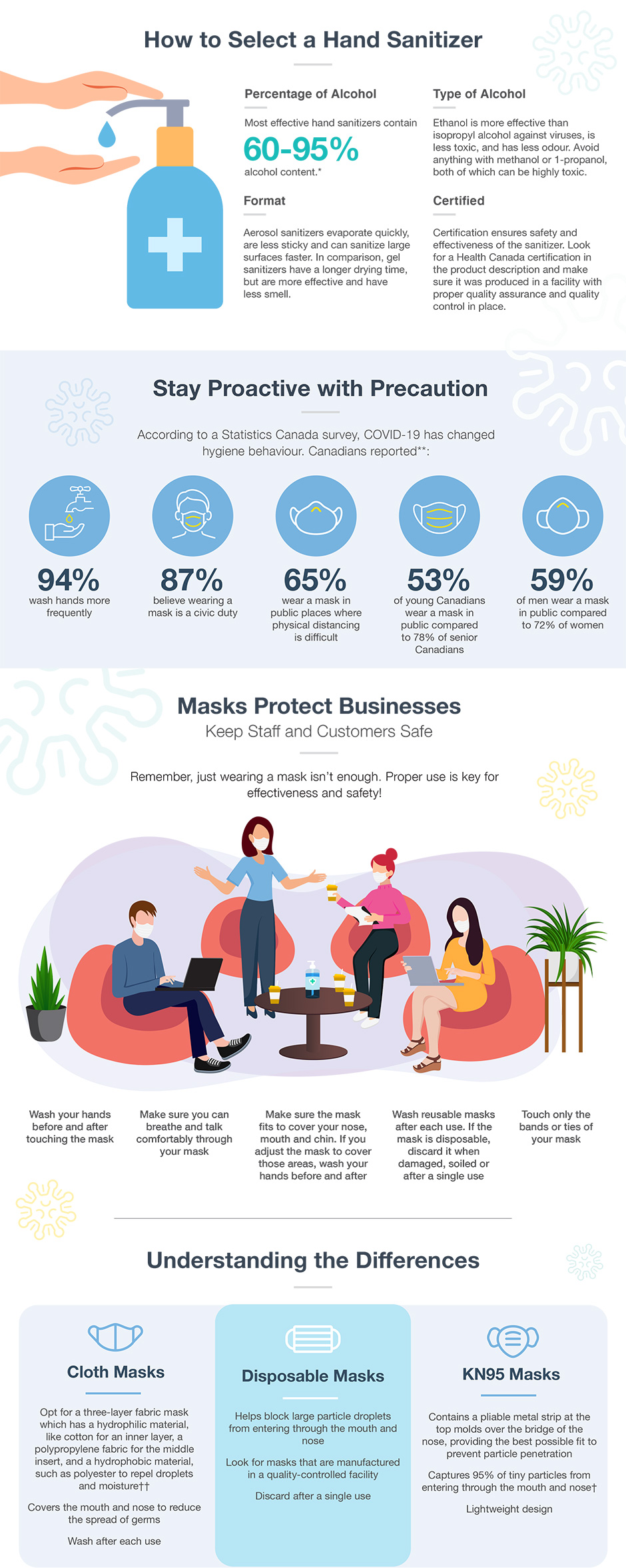 How to Select a Hand Sanitizer

Percentage of Alcohol

Most effective hand sanitizers contain 60-95% alcohol content.*

Type of Alcohol

Ethanol is more effective than isopropyl alcohol against viruses, is less toxic, and has less odour. Avoid anything with methanol or 1-propanol, both of which can be highly toxic.

Format

Aerosol sanitizers evaporate quickly, are less sticky and can sanitize large surfaces faster. In comparison, gel sanitizers have a longer drying time, but are more effective and have less smell.

Certified

Certification ensures safety and effectiveness of the sanitizer. Look for a Health Canada certification in the product description and make sure it was produced in a facility with proper quality assurance and quality control in place.

Stay Proactive with Precaution

According to a Statistics Canada survey, COVID-19 has changed hygiene behaviour. Canadians reported**:

94%
wash hands more frequently

87%
believe wearing a mask is a civic duty

65%
wear a mask in public places where physical distancing is difficult

53%
of young Canadians wear a mask in public compared to 78% of senior Canadians

59%
of men wear a mask in public compared to 72% of women

Masks Protect Businesses
Keep Staff and Customers Safe

Remember, just wearing a mask isn't enough. Proper use is key for effectiveness and safety!

Wash your hands before and after touching the mask

Make sure you can breathe and talk comfortably through your mask

Make sure the mask fits to cover your nose, mouth and chin. If you adjust the mask to cover those areas, wash your hands before and after

Wash reusable masks after each use. If the mask is disposable, discard it when damaged, soiled or after a single use

Touch only the bands or ties of your mask

Understanding the Differences

Cloth Masks

Opt for a three-layer fabric mask which has a hydrophilic material, like cotton for an inner layer, a polypropylene fabric for the middle insert, and a hydrophobic material, such as polyester to repel droplets and moisture††

Covers the mouth and nose to reduce the spread of germs

Wash after each use

Disposable Masks

Helps block large particle droplets from entering through the mouth and nose

Look for masks that are manufactured in a quality-controlled facility

Discard after a single use

KN95 Masks

Contains a pliable metal strip at the top molds over the bridge of the nose, providing the best possible fit to prevent particle penetration

Captures 95% of tiny particles from entering through the mouth and nose†

Lightweight design