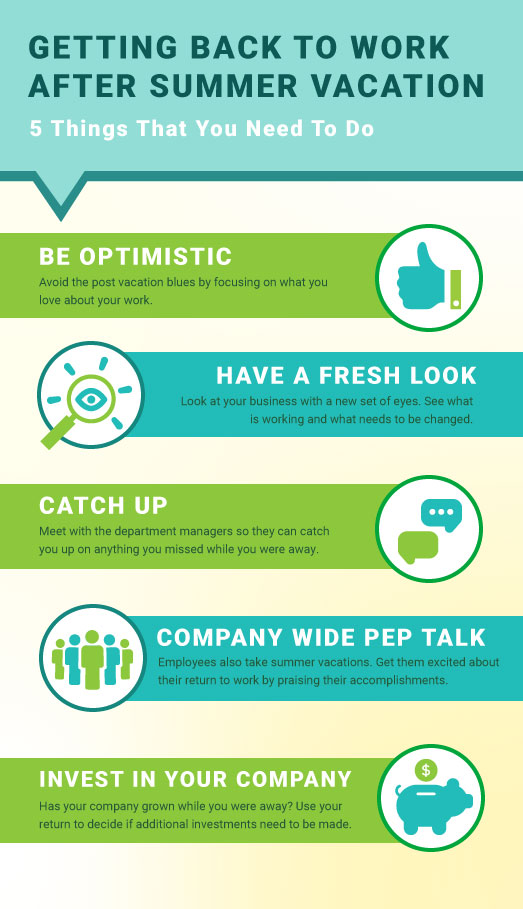 GETTING BACK TO WORK AFTER SUMMER VACATION

5 Things That You Need To Do

BE OPTIMISTIC

Avoid the post vacation blues by focusing on what you love about your work.

HAVE A FRESH LOOK

Look at your business with a new set of eyes. See what is working and what needs to be changed.

CATCH UP

Meet with the department managers so they can catch you up on anything you missed while you were away.

COMPANY WIDE PEP TALK

Employees also take summer vacations. Get them excited about their return to work by praising their accomplishments.

INVEST IN YOUR COMPANY

Has your company grown while you were away? Use your return to decide if additional investments need to be made.

$