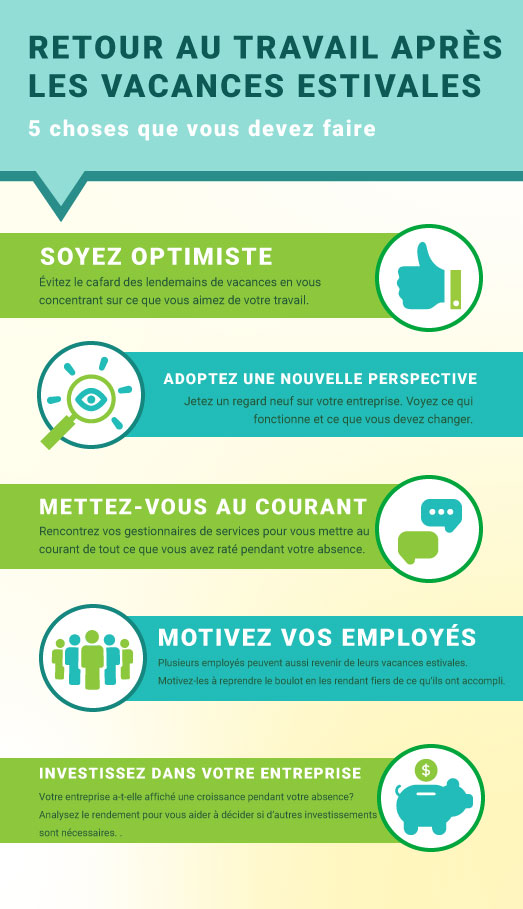 RETOUR AU TRAVAIL APRÈS LES VACANCES ESTIVALES

5 choses que vous devez faire

SOYEZ OPTIMISTE

Évitez le cafard des lendemains de vacances en vous concentrant sur ce que vous aimez de votre travail.

ADOPTEZ UNE NOUVELLE PERSPECTIVE

Jetez un regard neuf sur votre entreprise. Voyez ce qui fonctionne et ce que vous devez changer.

METTEZ-VOUS AU COURANT

Rencontrez vos gestionnaires de services pour vous mettre au courant de tout ce que vous avez raté pendant votre absence.

MOTIVEZ VOS EMPLOYÉS

Plusieurs employés peuvent aussi revenir de leurs vacances estivales. Motivez-les à reprendre le boulot en les rendant fiers de ce qu'ils ont accompli.

INVESTISSEZ DANS VOTRE ENTREPRISE

Votre entreprise a-t-elle affiché une croissance pendant votre absence? Analysez le rendement pour vous aider à décider si d'autres investissements sont nécessaires. .

$